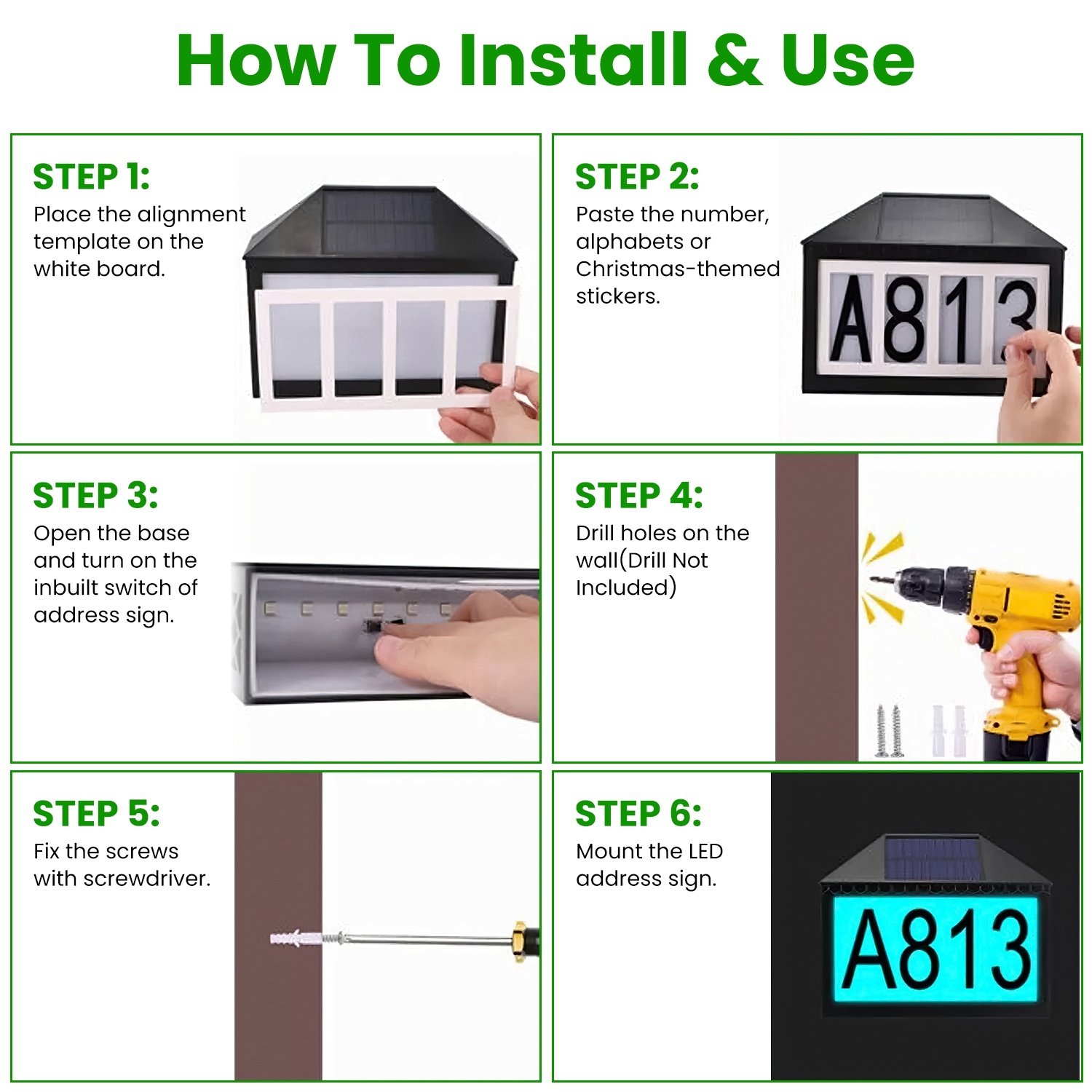 How To Install & Use

STEP 1:
Place the alignment template on the white board.

STEP 2:
Paste the number, alphabets or Christmas-themed stickers.

A813

STEP 3:
Open the base and turn on the inbuilt switch of address sign.

STEP 4:
Drill holes on the wall(Drill Not Included)

STEP 5:
Fix the screws with screwdriver.

STEP 6:
Mount the LED address sign.

A813